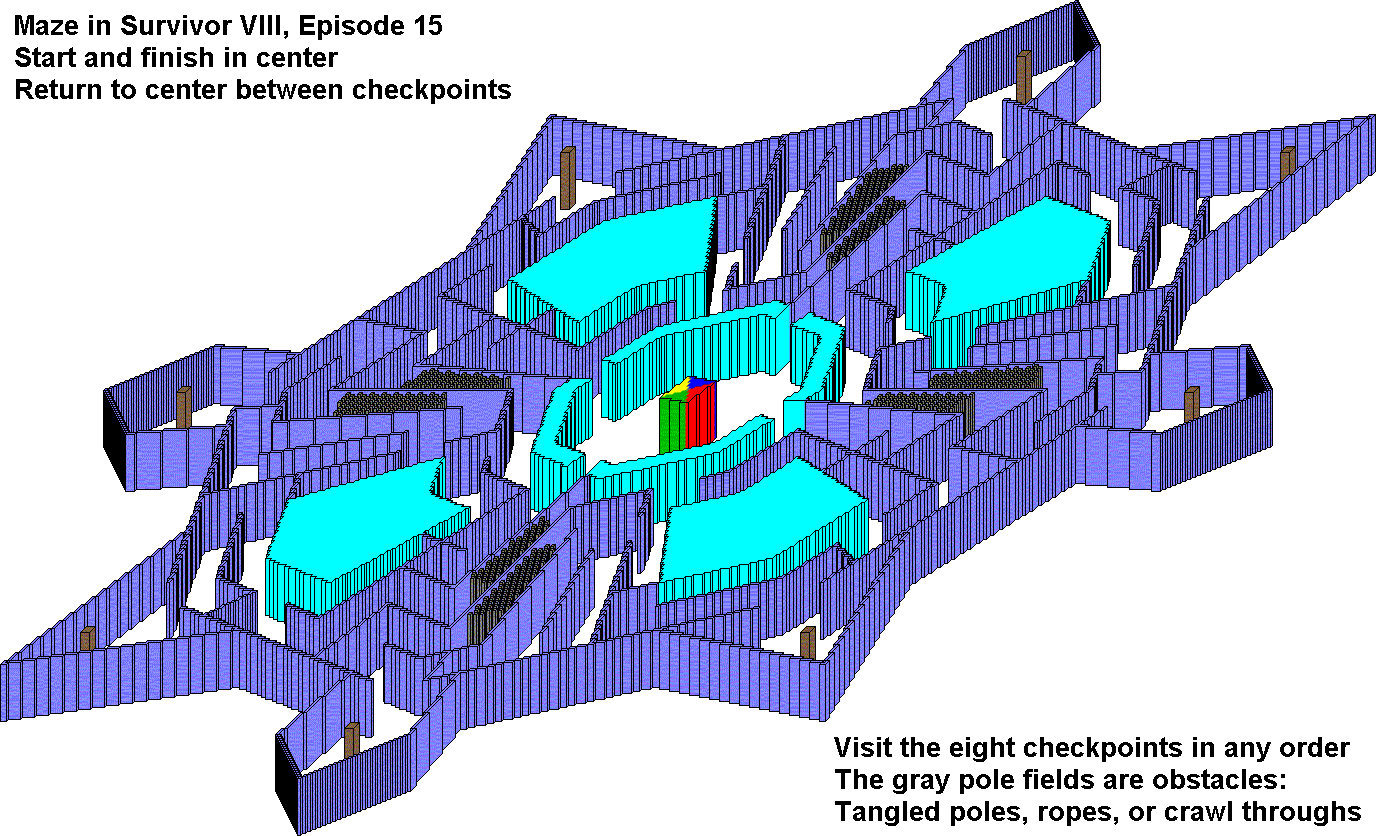 Maze in Survivor VIII, Episode 15
Start and finish in center
Return to center between checkpoints

Visit the eight checkpoints in any order
The gray pole fields are obstacles:
Tangled poles, ropes, or crawl throughs